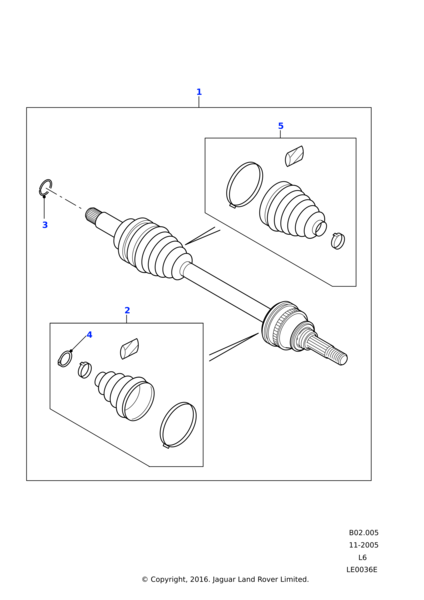 1

5

3

2

4

B02.005
11-2005
L6
LE0036E

© Copyright, 2016. Jaguar Land Rover Limited.