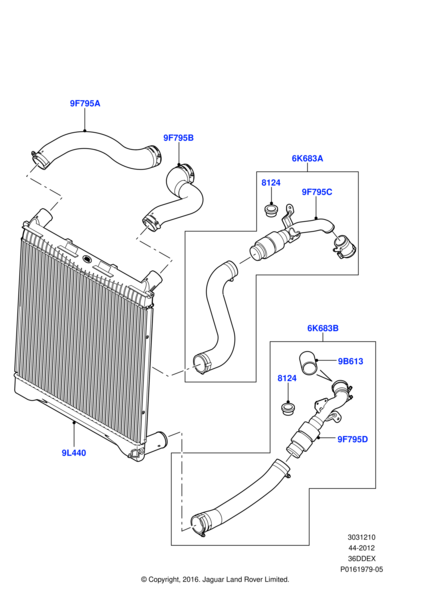 9F795A

9F795B

6K683A

8124

9F795C

6K683B

9B613

8124

9F795D

9L440

3031210
44-2012
36DDEX
P0161979-05

© Copyright, 2016. Jaguar Land Rover Limited.