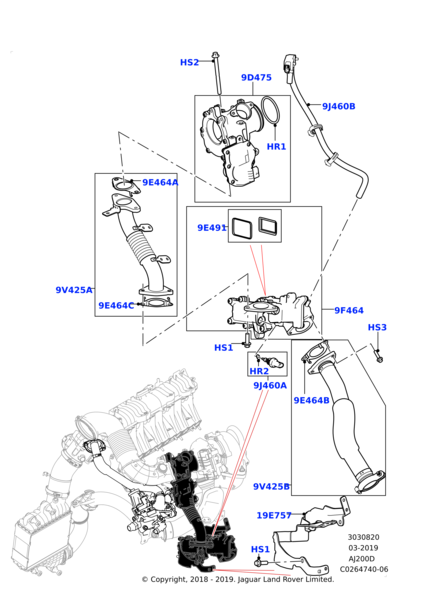 HS2
9D475
9J460B
HR1
9E464A
9E491
9V425A
9E464C
9F464
HS3
HS1
HR2
9J460A
9E464B
9V425B
19E757
HS1
3030820
03-2019
AJ200D
C0264740-06
© Copyright, 2018 - 2019. Jaguar Land Rover Limited.