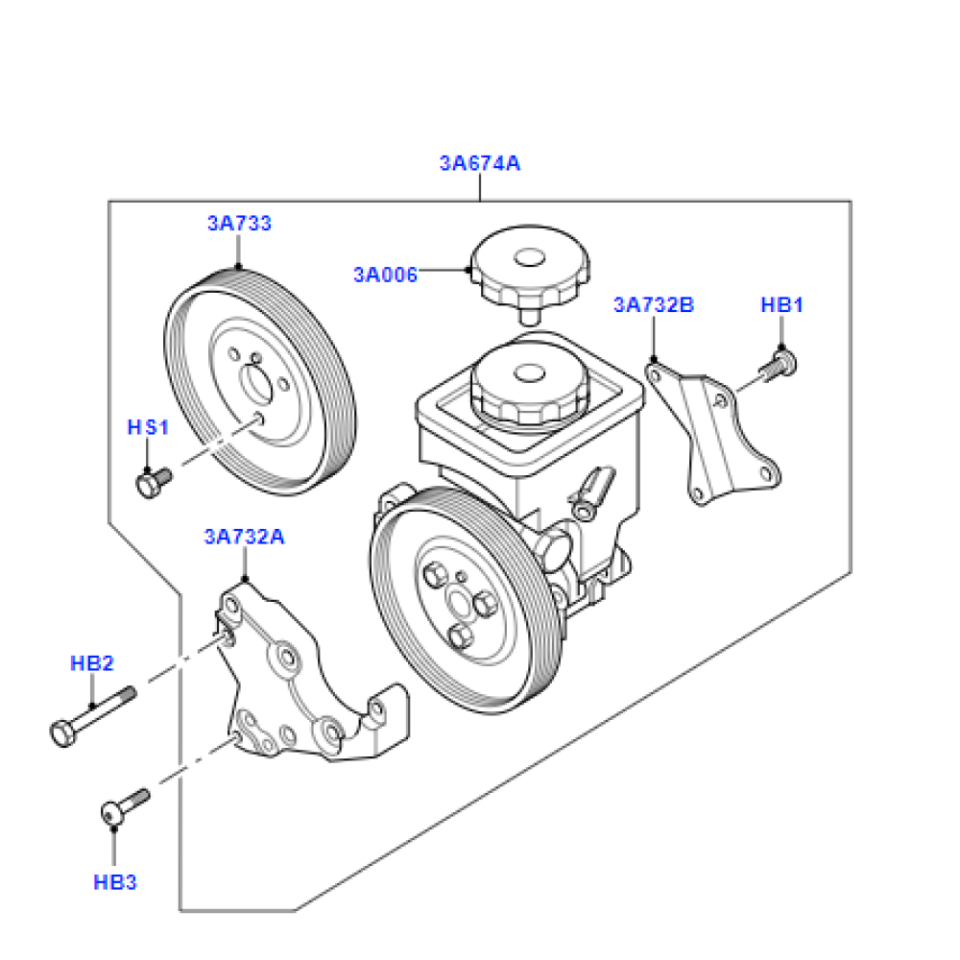 3A674A

3A733

3A006

3A732B

HB1

HS1

3A732A

HB2

HB3