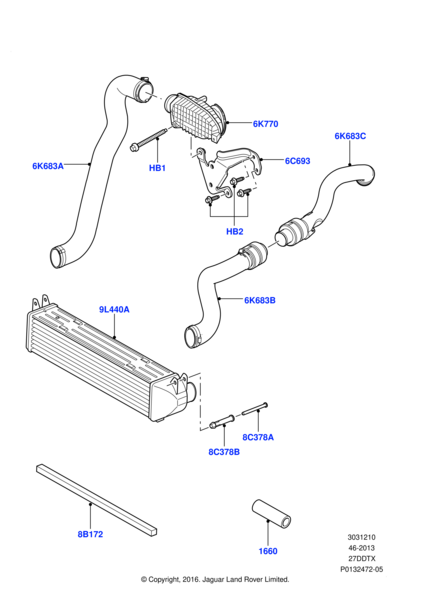 6K770

6K683C

6K683A

HB1

6C693

HB2

6K683B

9L440A

8C378A

8C378B

8B172

1660

3031210
46-2013
27DDTX
P0132472-05

© Copyright, 2016. Jaguar Land Rover Limited.