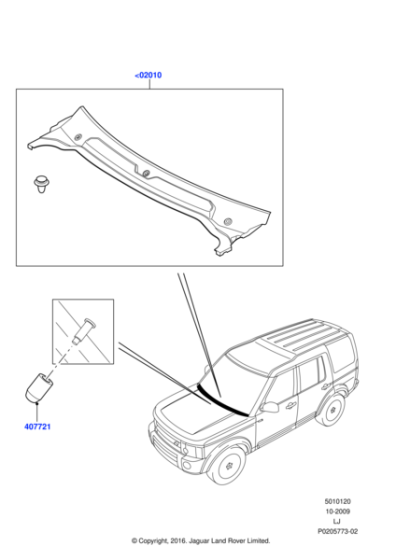 <02010

407721

5010120
10-2009
LJ
P0205773-02

© Copyright, 2016. Jaguar Land Rover Limited.