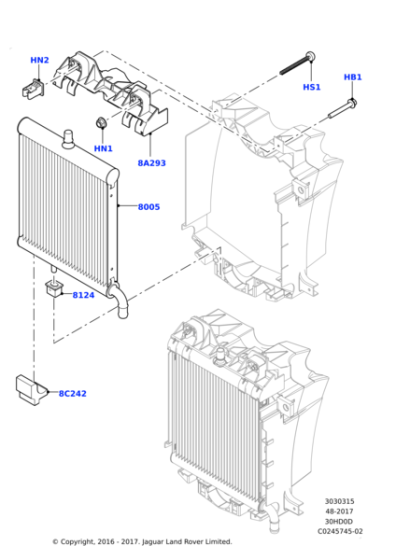 HN2
HS1
HB1
HN1
8A293
8005
8124
8C242
3030315
48-2017
30HD0D
C0245745-02
© Copyright, 2016 - 2017. Jaguar Land Rover Limited.