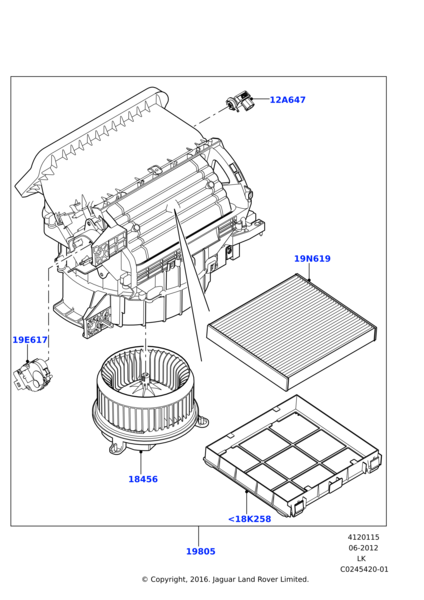 12A647

19N619

19E617

18456

<18K258

19805

4120115
06-2012
LK
C0245420-01

© Copyright, 2016. Jaguar Land Rover Limited.