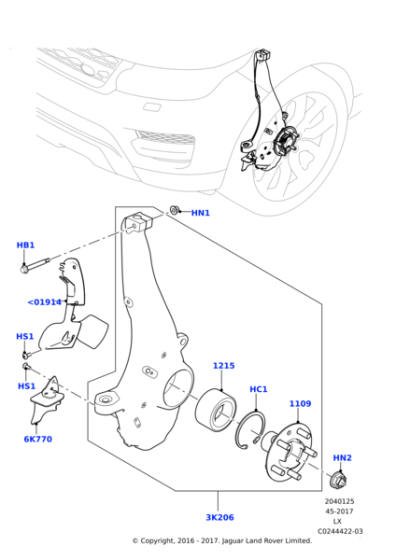 HN1
HB1
<01914
HS1
HS1
6K770
1215
HC1
1109
HN2
3K206
2040125
45-2017
LX
C0244422-03
© Copyright, 2016 - 2017. Jaguar Land Rover Limited.