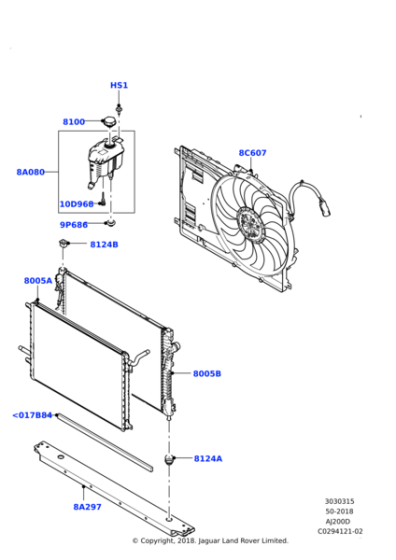 HS1
8100
8A080
10D968
9P686
8C607
8124B
8005A
8005B
<017B84
8124A
8A297
3030315
50-2018
AJ200D
C0294121-02
© Copyright, 2018. Jaguar Land Rover Limited.