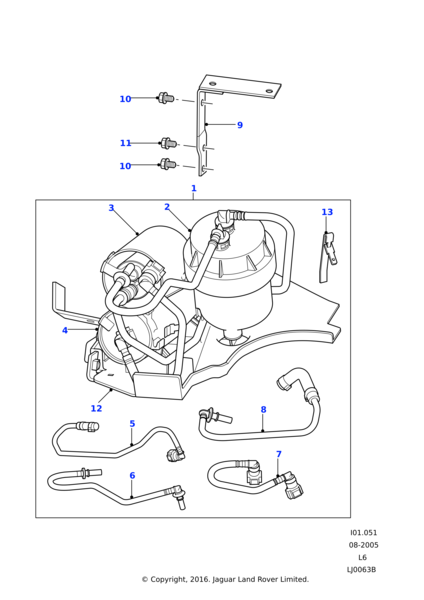 10
9
11
10
1
3
2
13
4
12
5
8
7
6

I01.051
08-2005
L6
LJ0063B
© Copyright, 2016. Jaguar Land Rover Limited.