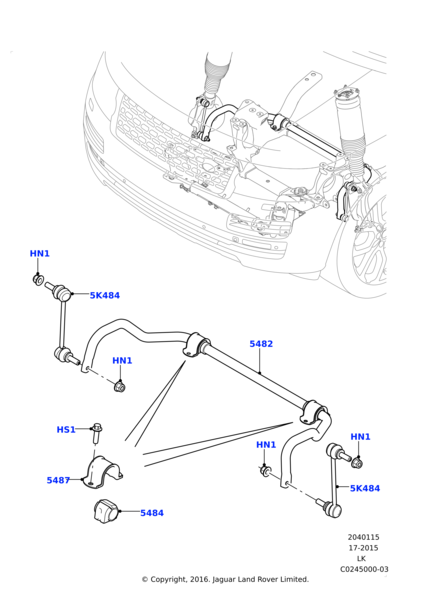 HN1
5K484
5482
HN1
HS1
HN1
HN1
5487
5K484
5484
2040115
17-2015
LK
C0245000-03
© Copyright, 2016. Jaguar Land Rover Limited.