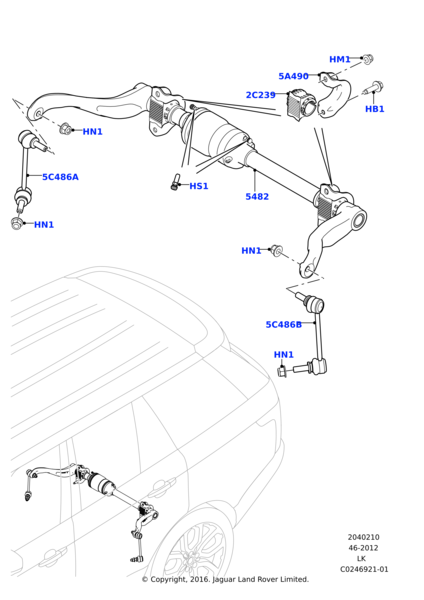 HM1
5A490
2C239
HB1
HN1
5C486A
HS1
5482
HN1
HN1
5C486B
HN1

2040210
46-2012
LK
C0246921-01
© Copyright, 2016. Jaguar Land Rover Limited.