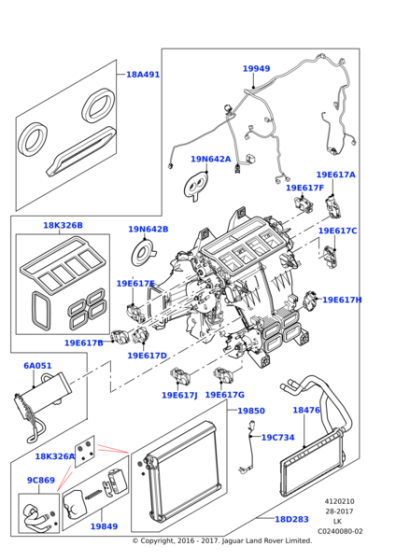 18A491
19949
19N642A
19E617A
19E617F
18K326B
19N642B
19E617C
19E617E
19E617H
19E617B
19E617D
6A051
19E617J
19E617G
19850
18476
19C734
18K326A
9C869
19849
18D283
4120210
28-2017
LK
C0240080-02
© Copyright, 2016 - 2017. Jaguar Land Rover Limited.