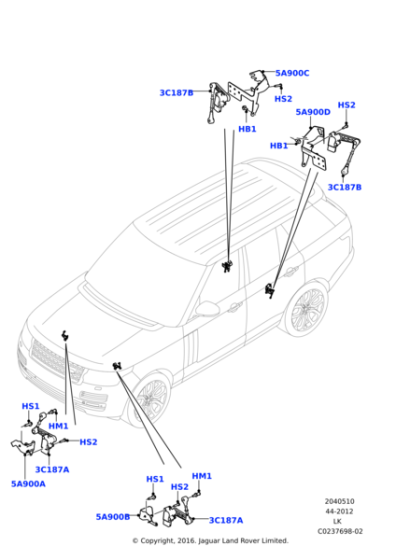 5A900C
3C187B
HS2
HB1
5A900D
HS2
HB1
3C187B
HS1
HM1
HS2
3C187A
5A900A
HS1
HM1
HS2
5A900B
3C187A
2040510
44-2012
LK
C0237698-02
© Copyright, 2016. Jaguar Land Rover Limited.