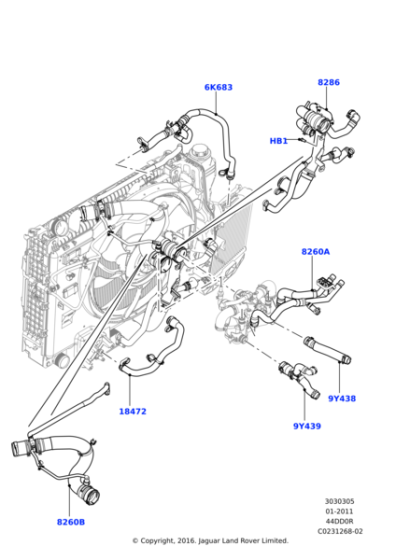 6K683
8286
HB1
8260A
9Y438
9Y439
18472
8260B
3030305
01-2011
44DD0R
C0231268-02
© Copyright, 2016. Jaguar Land Rover Limited.