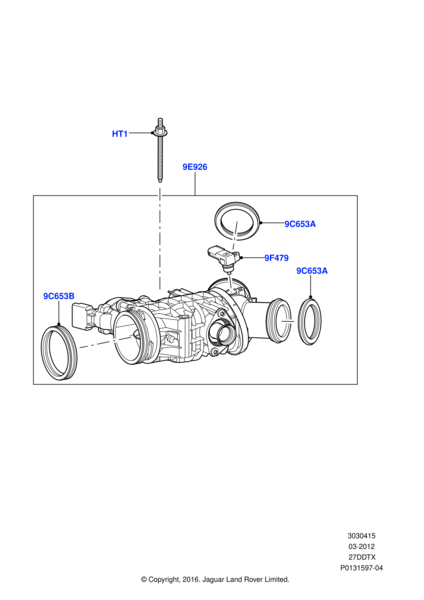 HT1

9E926

9C653A

9F479

9C653A

9C653B

3030415
03-2012
27DDTX
P0131597-04

© Copyright, 2016. Jaguar Land Rover Limited.