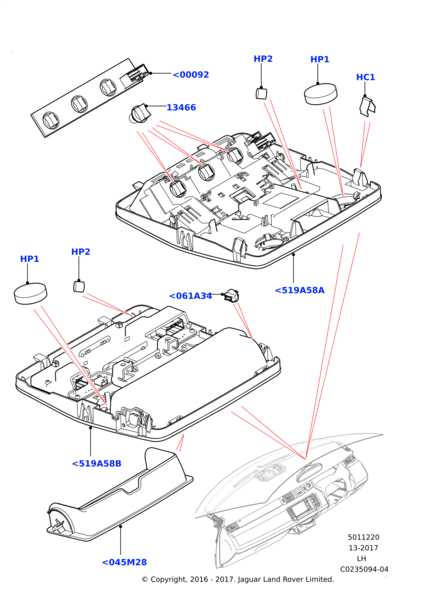 <00092

13466

HP2

HP1

HC1

<519A58A

HP1

HP2

<061A34

<519A58B

<045M28

5011220
13-2017
LH
C0235094-04

© Copyright, 2016 - 2017. Jaguar Land Rover Limited.