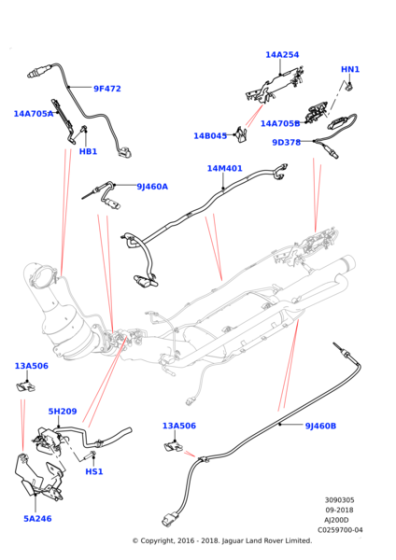 14A254
HN1
9F472
14A705A
14A705B
14B045
9D378
HB1
14M401
9J460A
13A506
5H209
13A506
9J460B
HS1
5A246
3090305
09-2018
AJ200D
C0259700-04
© Copyright, 2016 - 2018. Jaguar Land Rover Limited.