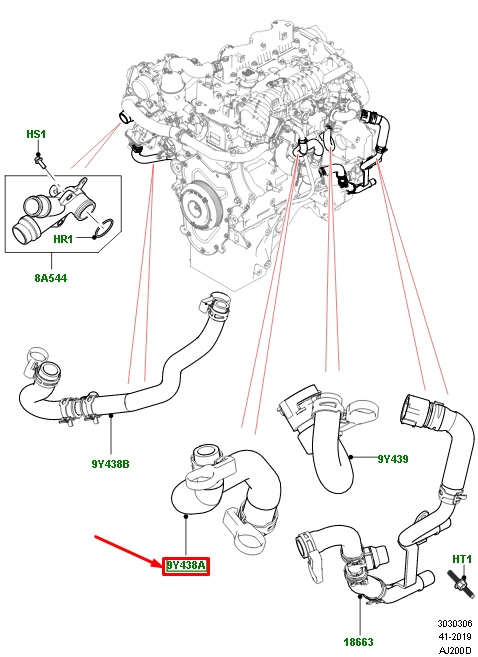 HS1
HR1
8A544
9Y438B
9Y439
9Y438A
HT1
18663
3030306
41-2019
AJ200D