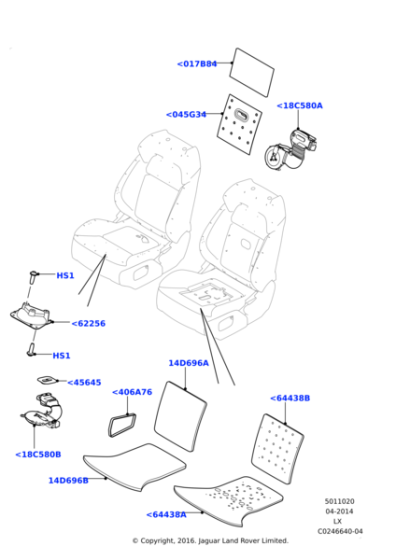 <017B84
<045G34
<18C580A
HS1
<62256
HS1
<45645
<406A76
14D696A
<64438B
<18C580B
14D696B
<64438A
5011020
04-2014
LX
C0246640-04
© Copyright, 2016. Jaguar Land Rover Limited.