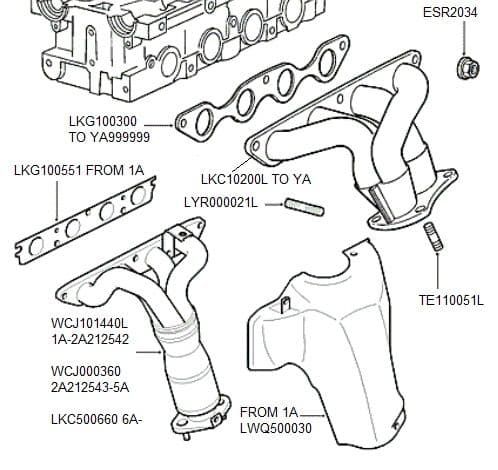 ESR2034

LKG100300
TO YA999999

LKG100551 FROM 1A

LKC10200L TO YA

LYR000021L

TE110051L

WCJ101440L
1A-2A212542

WCJ000360
2A212543-5A

LKC500660 6A-

FROM 1A
LWQ500030