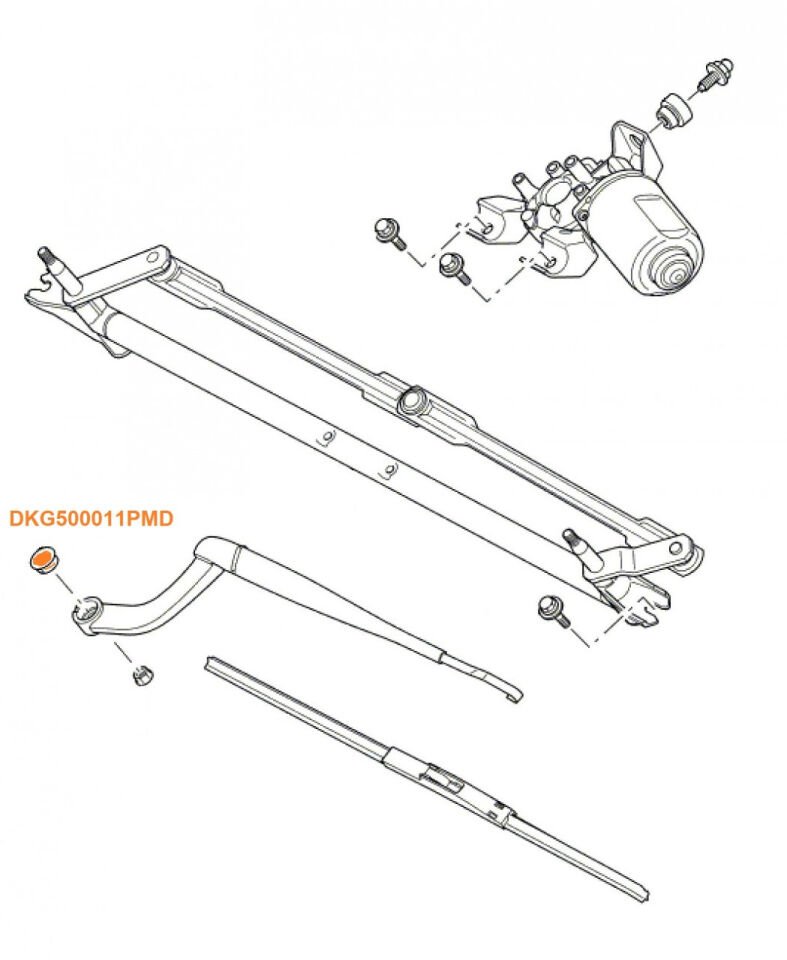 DKG500011PMD