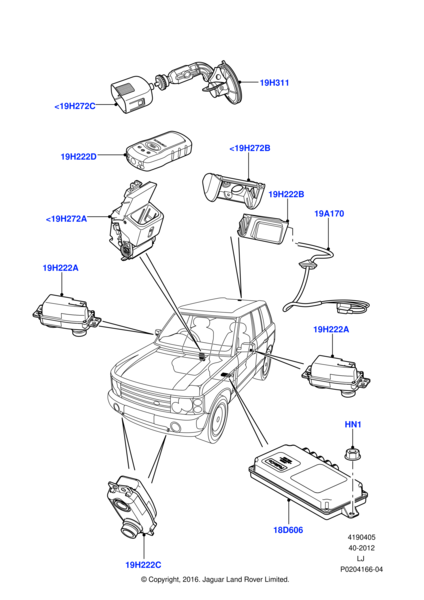 19H311
<19H272C
19H222D
<19H272B
19H222B
19A170
<19H272A
19H222A
19H222A
HN1
18D606
19H222C
4190405
40-2012
LJ
P0204166-04
© Copyright, 2016. Jaguar Land Rover Limited.