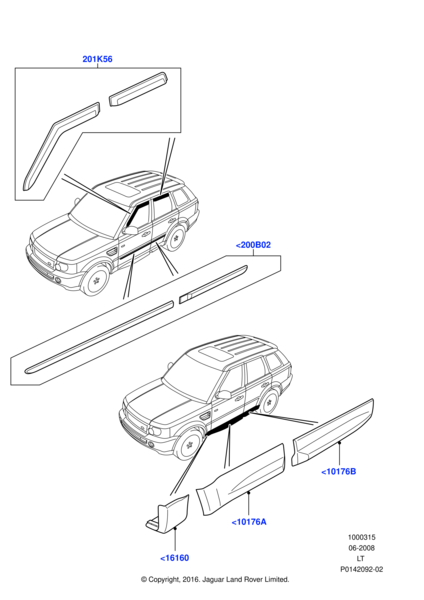 201K56

<200B02

<10176B

<10176A

<16160

1000315
06-2008
LT
P0142092-02

© Copyright, 2016. Jaguar Land Rover Limited.