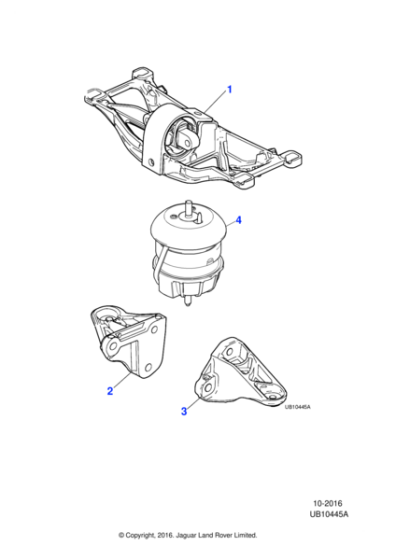 1
4
2
3
UB10445A

10-2016
UB10445A

© Copyright, 2016. Jaguar Land Rover Limited.