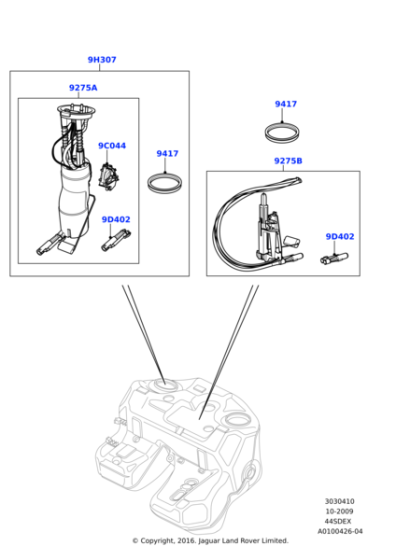 9H307

9275A

9C044

9417

9D402

9417

9275B

9D402

3030410
10-2009
44SDEX
A0100426-04

© Copyright, 2016. Jaguar Land Rover Limited.