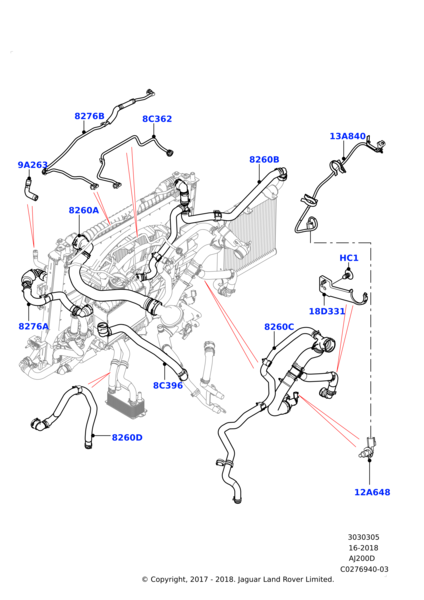 8276B
8C362
13A840
9A263
8260B
8260A
HC1
18D331
8276A
8260C
8C396
8260D
12A648
3030305
16-2018
AJ200D
C0276940-03
© Copyright, 2017 - 2018. Jaguar Land Rover Limited.