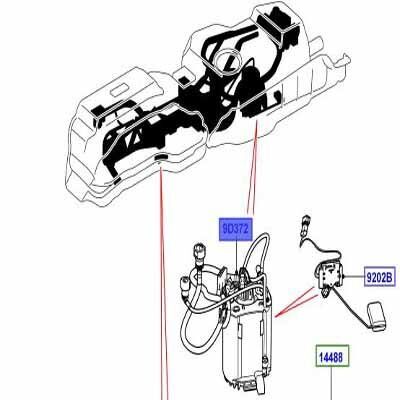 9D372

9202B

14488