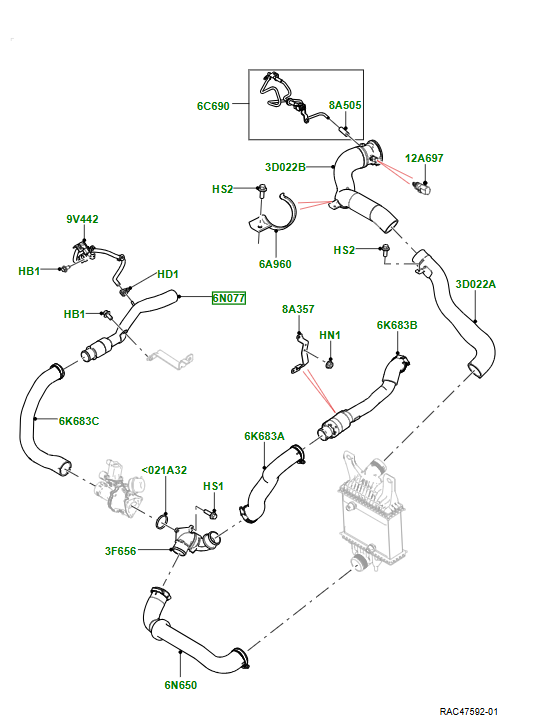 6C690
8A505
3D022B
12A697
HS2
6A960
HS2
3D022A
9V442
HB1
HD1
6N077
HB1
8A357
HN1
6K683B
6K683C
6K683A
<021A32
HS1
3F656
6N650
RAC47592-01