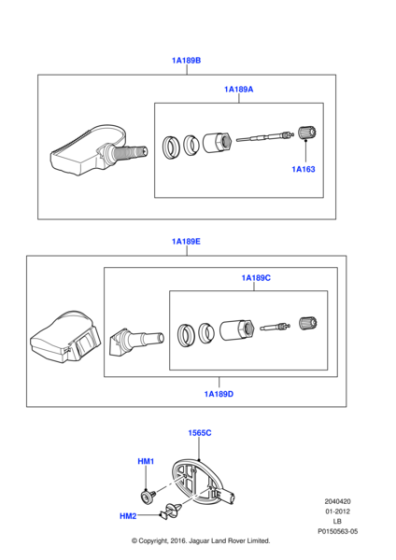 1A189B

1A189A

1A163

1A189E

1A189C

1A189D

1565C

HM1

HM2

2040420
01-2012
LB
P0150563-05

© Copyright, 2016. Jaguar Land Rover Limited.