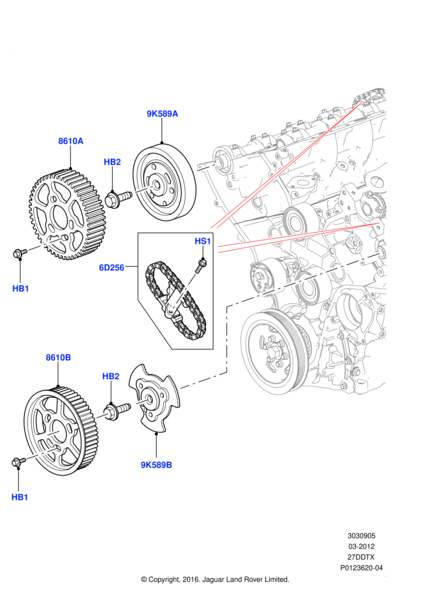 9K589A

8610A

HB2

HS1

6D256

HB1

8610B

HB2

9K589B

HB1

3030905
03-2012
27DDTX
P0123620-04

© Copyright, 2016. Jaguar Land Rover Limited.