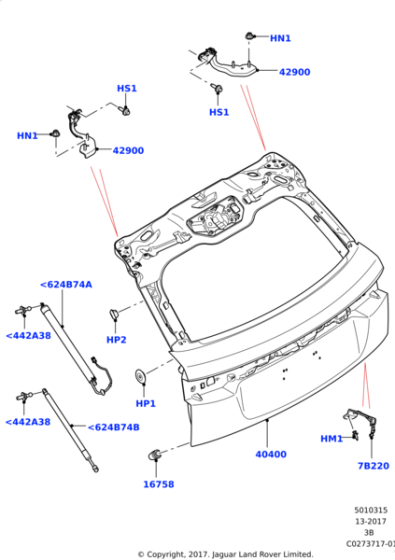 HN1
42900
HS1
HS1
HN1
42900
<624B74A
<442A38
HP2
HP1
<442A38
<624B74B
16758
40400
HM1
7B220

5010315
13-2017
3B
C0273717-01

© Copyright, 2017. Jaguar Land Rover Limited.