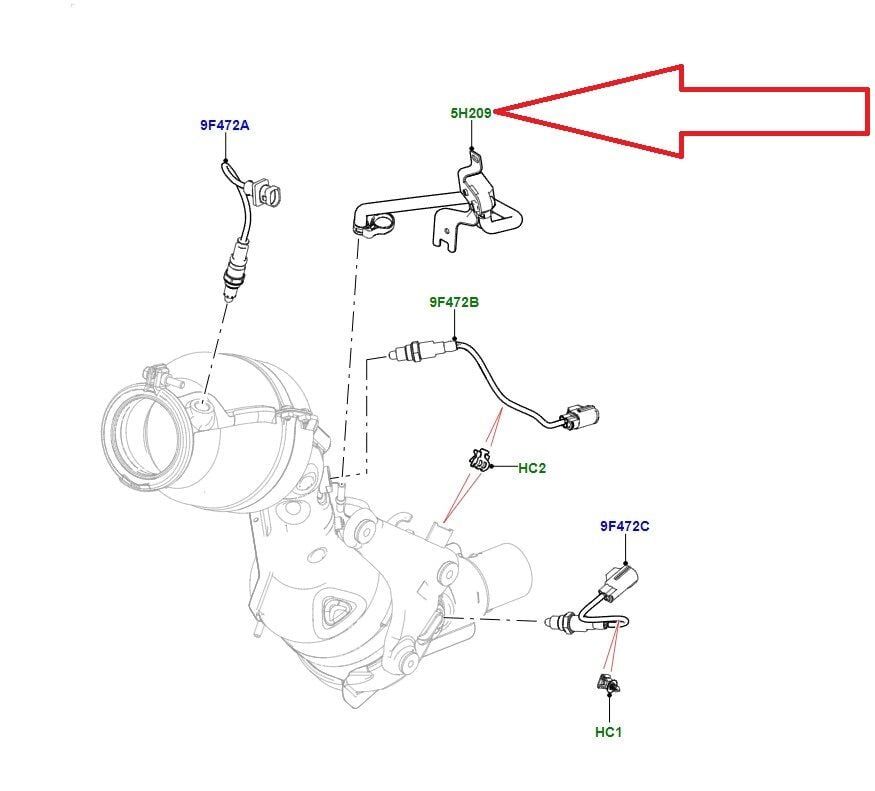 9F472A

5H209

9F472B

HC2

9F472C

HC1